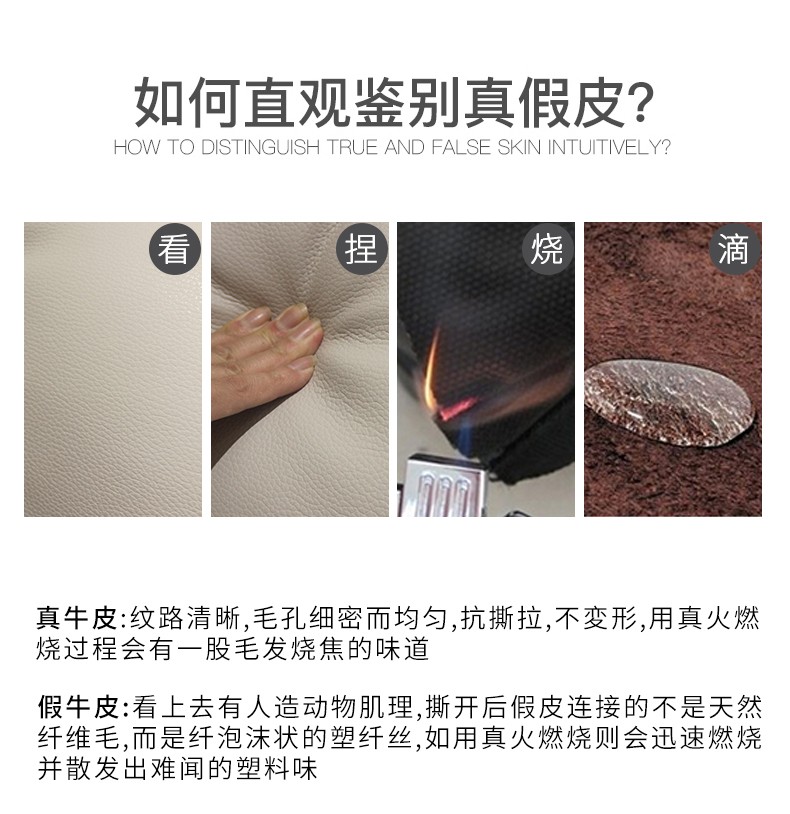 如何直观鉴别真假皮?
HOW TO DISTINGUISH TRUE AND FALSE SKIN INTUITIVELY?

看

捏

烧

滴

真牛皮:纹路清晰,毛孔细密而均匀,抗撕拉,不变形,用真火燃烧过程会有一股毛发烧焦的味道

假牛皮:看上去有人造动物肌理,撕开后假皮连接的不是天然纤维毛,而是纤泡沫状的塑纤丝,如用真火燃烧则会迅速燃烧并散发出难闻的塑料味