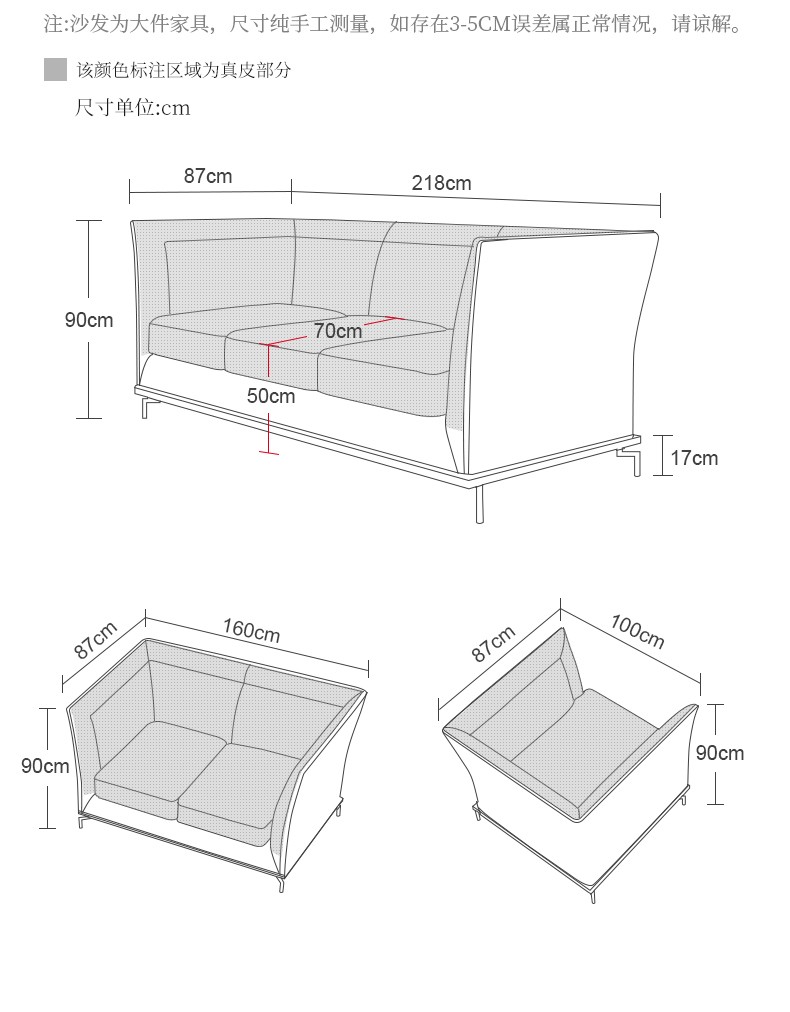 注:沙发为大件家具，尺寸纯手工测量，如存在3-5CM误差属正常情况，请谅解。

该颜色标注区域为真皮部分

尺寸单位:cm

87cm
218cm
90cm
70cm
50cm
17cm

87cm
160cm
90cm

87cm
100cm
90cm