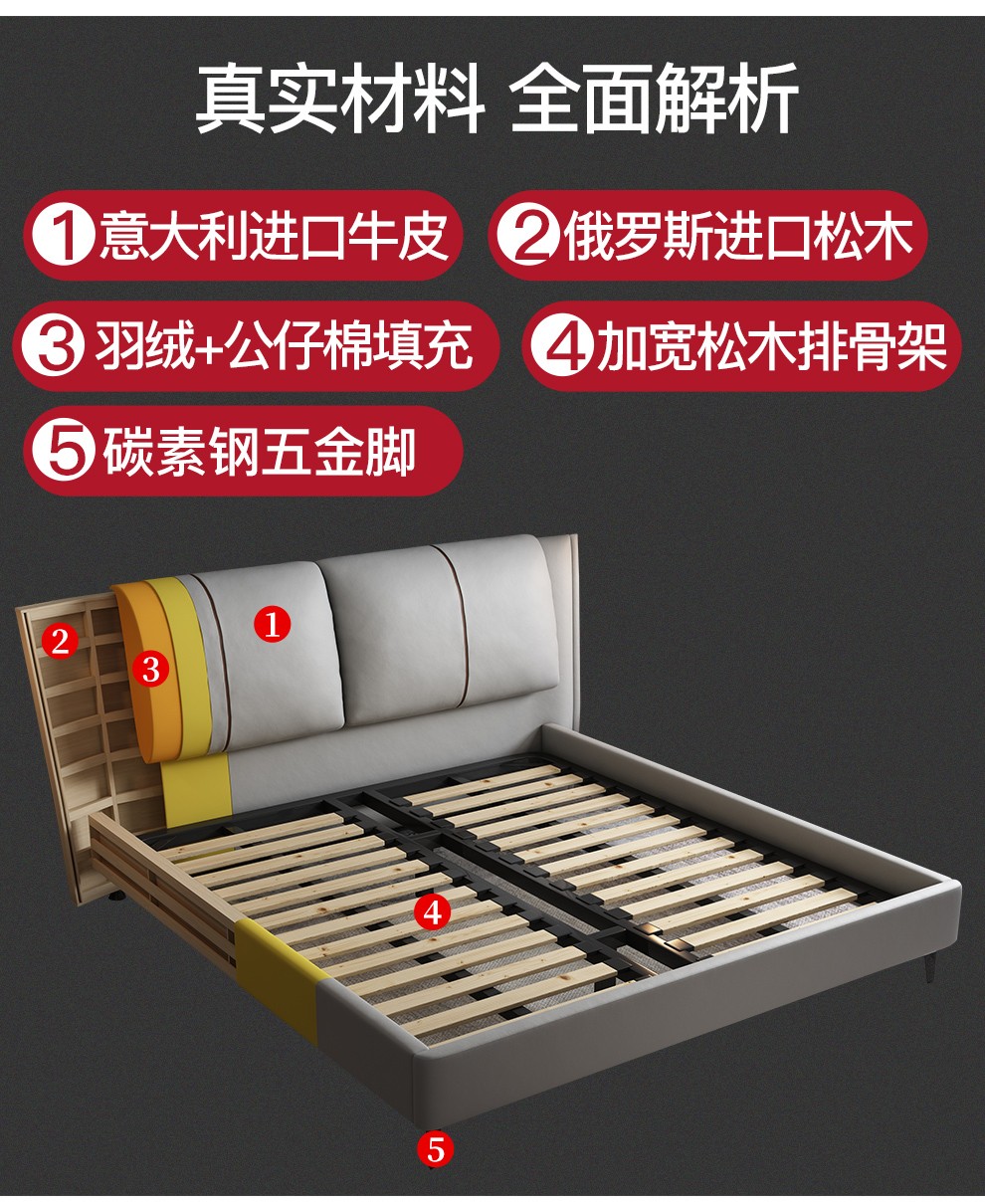 真实材料 全面解析

1 意大利进口牛皮
2 俄罗斯进口松木
3 羽绒+公仔棉填充
4 加宽松木排骨架
5 碳素钢五金脚

2
3
1
4
5