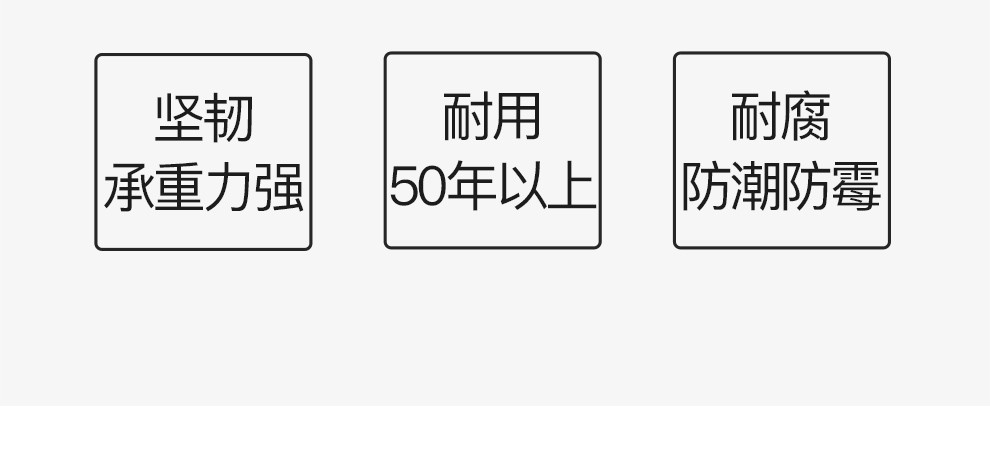 坚韧
承重力强

耐用
50年以上

耐腐
防潮防霉